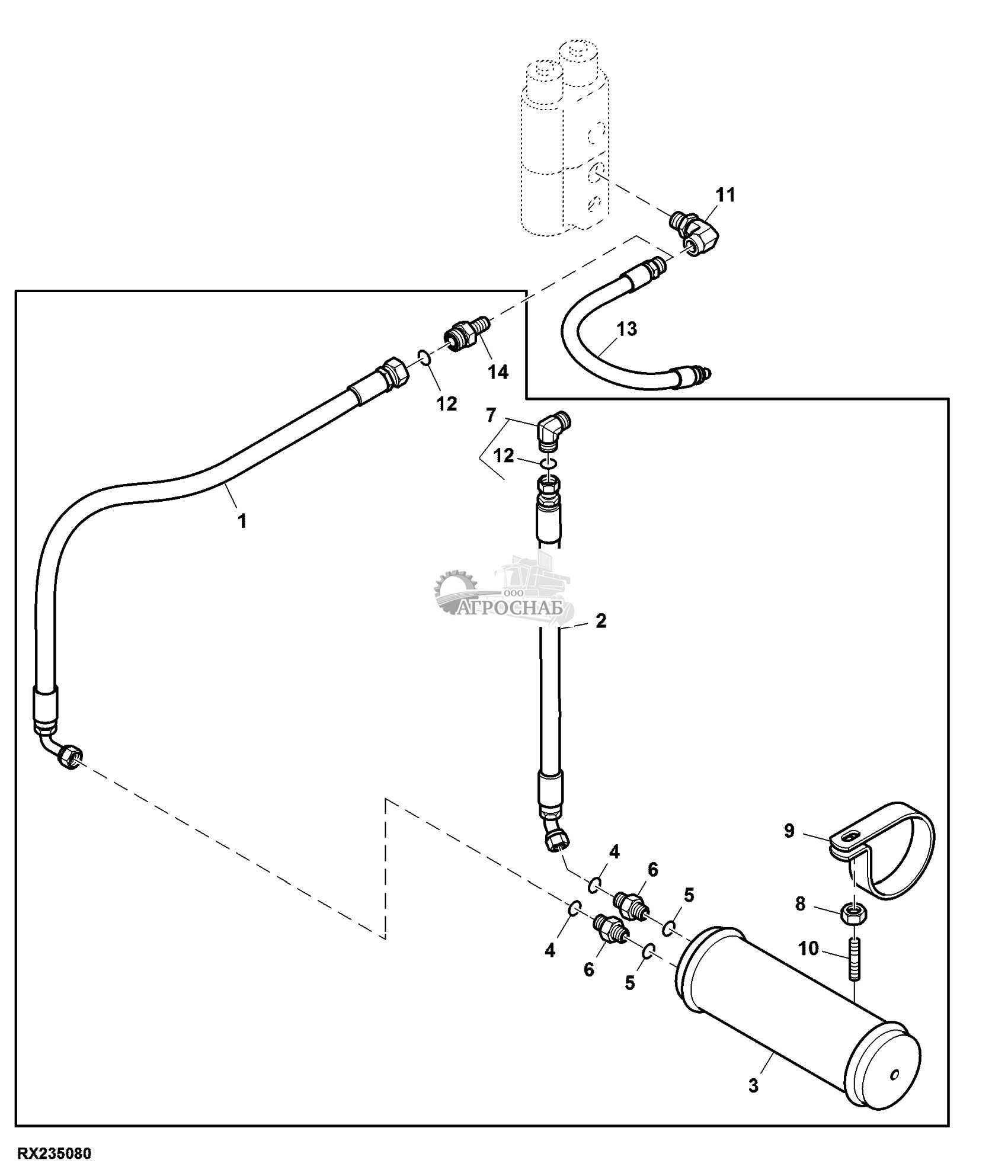 11
13
14
12
7
12
1
ООО
АГРОСНАБ
2
9
4
6
5
8
4
6
5
10
3
RX235080